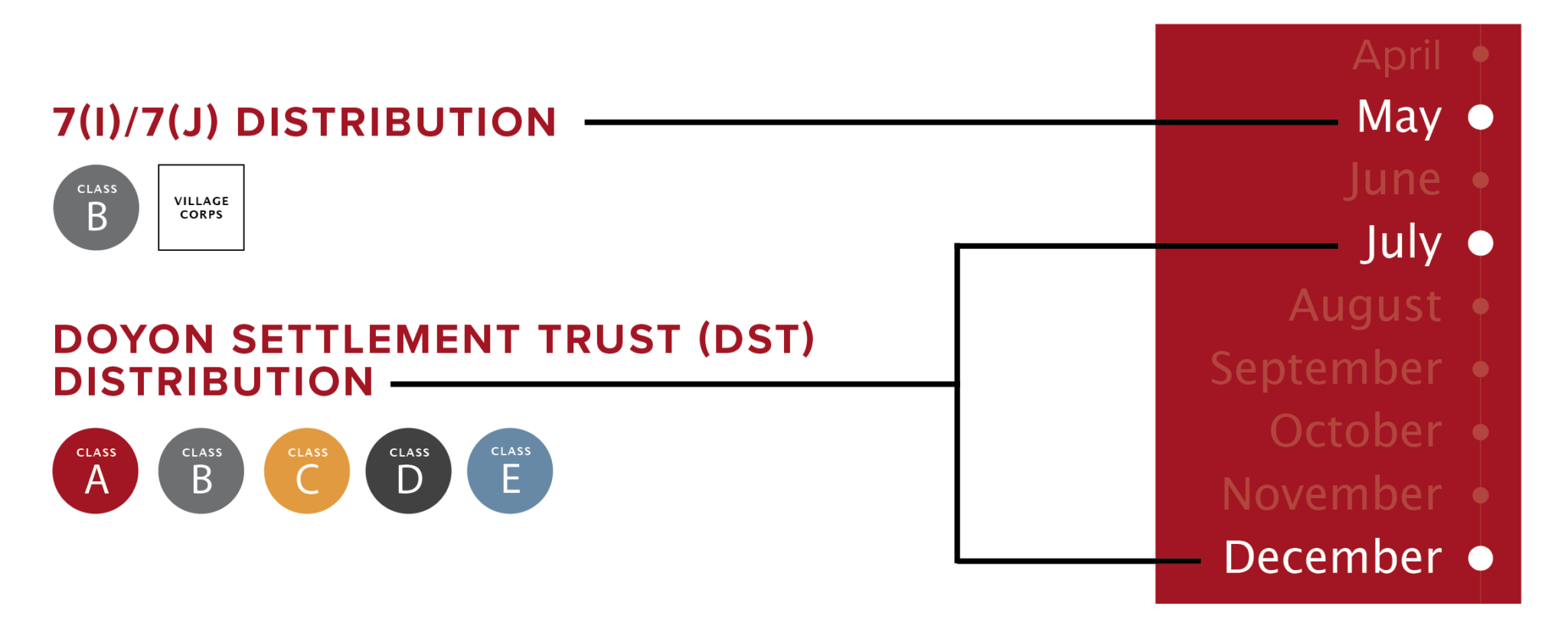 7(I)/7(J) DISTRIBUTION

CLASS B

VILLAGE CORPS

DOYON SETTLEMENT TRUST (DST) DISTRIBUTION

CLASS A

CLASS B

CLASS C

CLASS D

CLASS E

April

May

June

July

August

September

October

November

December